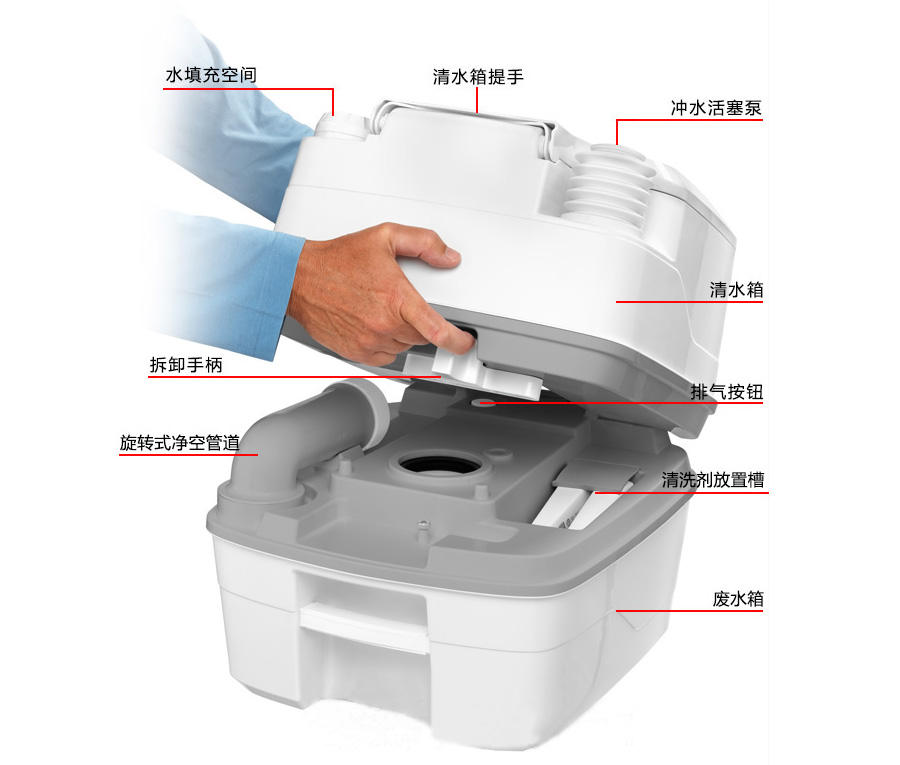 水填充空间
清水箱提手
冲水活塞泵
清水箱
拆卸手柄
排气按钮
旋转式净空管道
清洗剂放置槽
废水箱